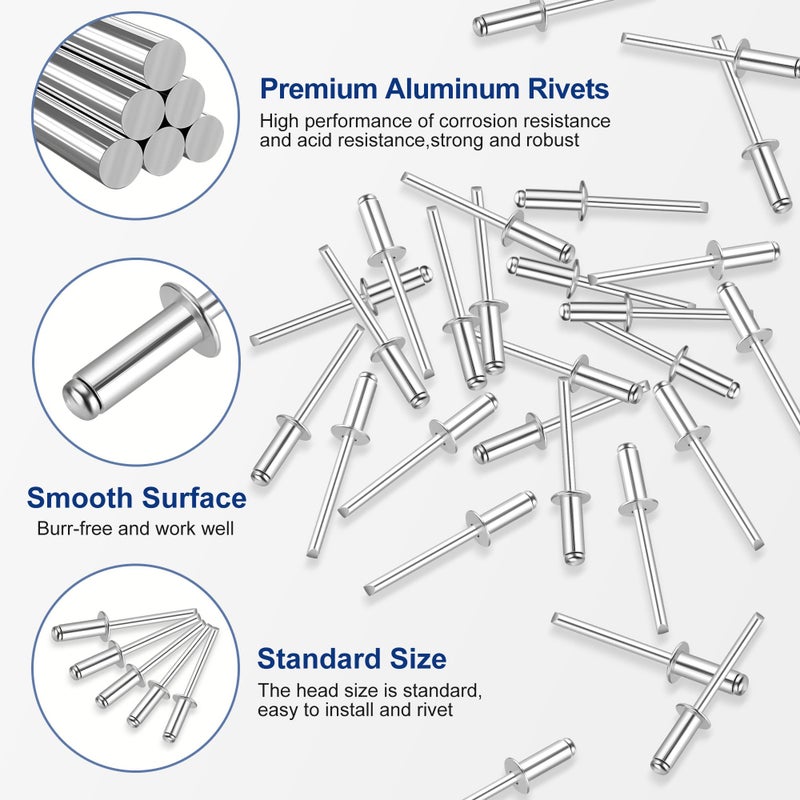 Premium Aluminum Rivets

High performance of corrosion resistance and acid resistance,strong and robust

Smooth Surface

Burr-free and work well

Standard Size

The head size is standard, easy to install and rivet